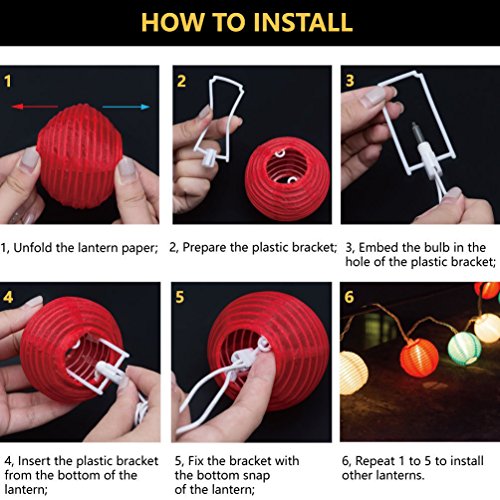 HOW TO INSTALL

1

2

3

1, Unfold the lantern paper;

2, Prepare the plastic bracket;

3, Embed the bulb in the hole of the plastic bracket;

4

5

6

4, Insert the plastic bracket from the bottom of the lantern;

5, Fix the bracket with the bottom snap of the lantern;

6, Repeat 1 to 5 to install other lanterns.