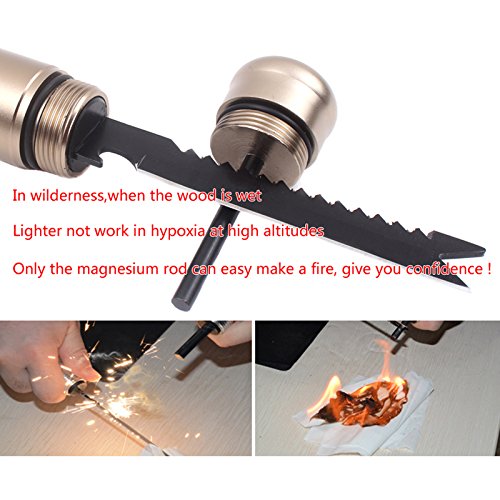 In wilderness,when the wood is wet

Lighter not work in hypoxia at high altitudes

Only the magnesium rod can easy make a fire, give you confidence !