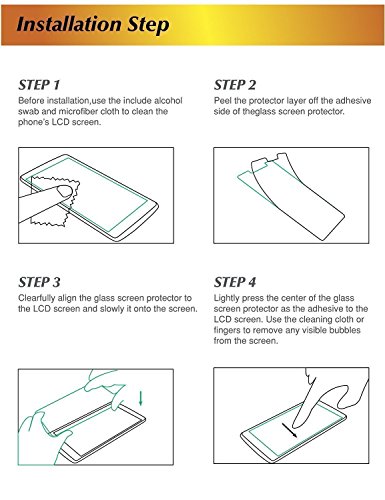 Installation Step

STEP 1
Before installation,use the include alcohol swab and microfiber cloth to clean the phone's LCD screen.

STEP 2
Peel the protector layer off the adhesive side of theglass screen protector.

STEP 3
Clearfully align the glass screen protector to the LCD screen and slowly it onto the screen.

STEP 4
Lightly press the center of the glass screen protector as the adhesive to the LCD screen. Use the cleaning cloth or fingers to remove any visible bubbles from the screen.