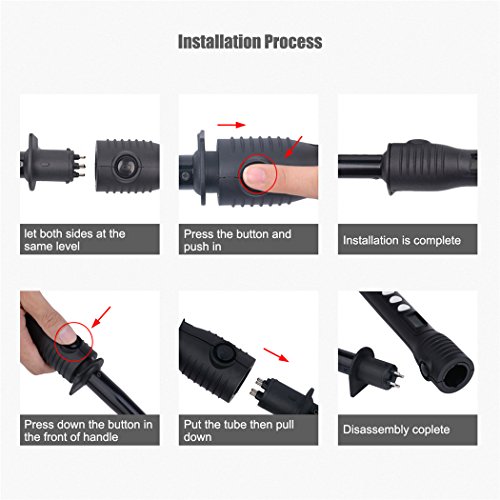 Installation Process

let both sides at the same level

Press the button and push in

Installation is complete

Press down the button in the front of handle

Put the tube then pull down

Disassembly coplete