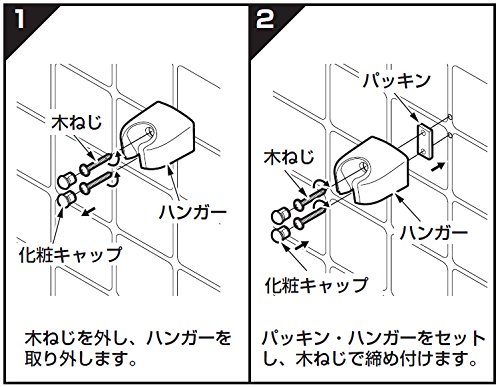 1

木ねじ

ハンガー

化粧キャップ

木ねじを外し、ハンガーを取り外します。

2

パッキン

木ねじ

ハンガー

化粧キャップ

パッキン・ハンガーをセットし、木ねじで締め付けます。