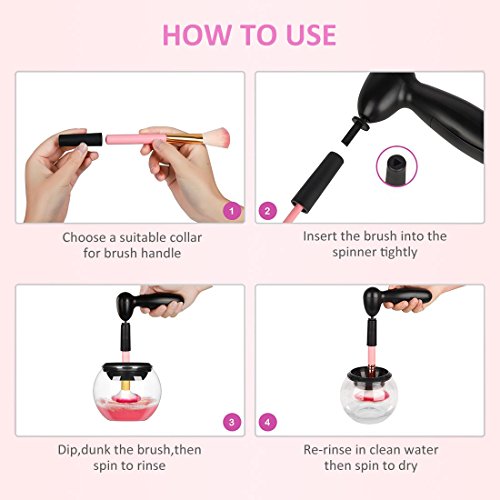 HOW TO USE

1

Choose a suitable collar for brush handle

2

Insert the brush into the spinner tightly

3

Dip,dunk the brush,then spin to rinse

4

Re-rinse in clean water then spin to dry