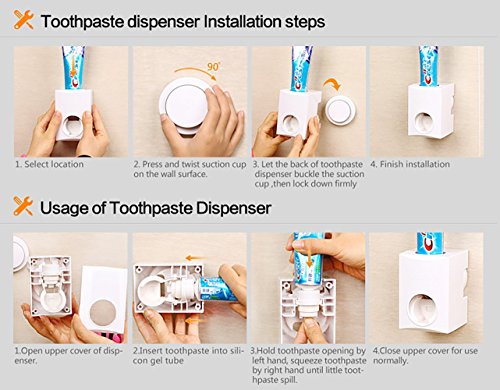 Toothpaste dispenser Installation steps

90°

1. Select location

2. Press and twist suction cup on the wall surface.

3. Let the back of toothpaste dispenser buckle the suction cup ,then lock down firmly

4. Finish installation

Usage of Toothpaste Dispenser

1.Open upper cover of dispenser.

2.Insert toothpaste into silicon gel tube

3.Hold toothpaste opening by left hand, squeeze toothpaste by right hand until little toothpaste spill.

4.Close upper cover for use normally.