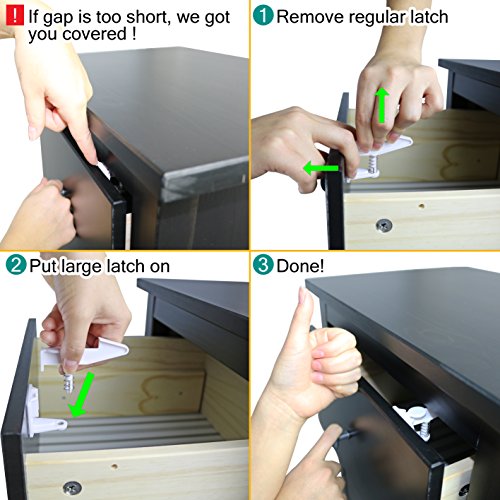 ! If gap is too short, we got you covered !

1 Remove regular latch

2 Put large latch on

3 Done!