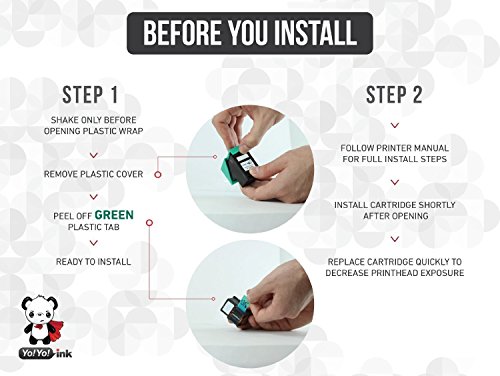 BEFORE YOU INSTALL

STEP 1

SHAKE ONLY BEFORE OPENING PLASTIC WRAP

REMOVE PLASTIC COVER

PEEL OFF GREEN PLASTIC TAB

READY TO INSTALL

STEP 2

FOLLOW PRINTER MANUAL FOR FULL INSTALL STEPS

INSTALL CARTRIDGE SHORTLY AFTER OPENING

REPLACE CARTRIDGE QUICKLY TO DECREASE PRINTHEAD EXPOSURE

Yo!Yo! ink