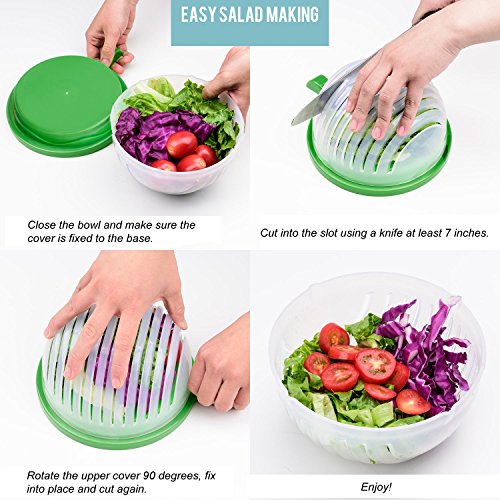 EASY SALAD MAKING

Close the bowl and make sure the cover is fixed to the base.

Cut into the slot using a knife at least 7 inches.

Rotate the upper cover 90 degrees, fix into place and cut again.

Enjoy!