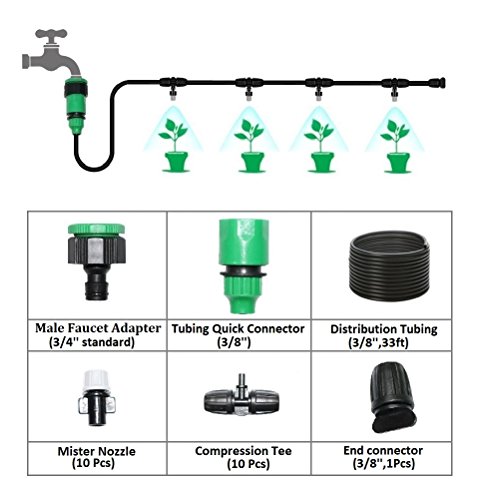 | Male Faucet Adapter (3/4'' standard) | Tubing Quick Connector (3/8'') | Distribution Tubing (3/8'',33ft) |
|---|---|---|
| Mister Nozzle (10 Pcs) | Compression Tee (10 Pcs) | End connector (3/8'',1Pcs) |