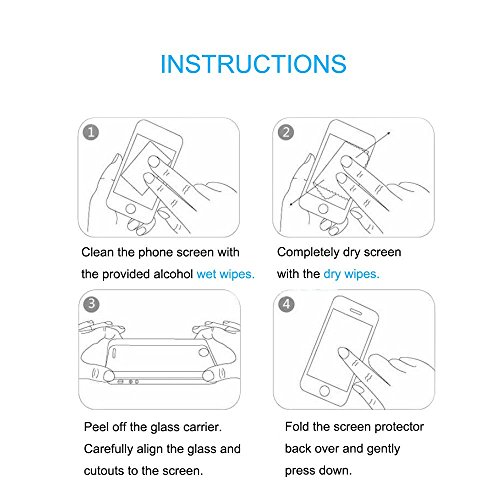 INSTRUCTIONS

1

Clean the phone screen with the provided alcohol wet wipes.

2

Completely dry screen with the dry wipes.

3

Peel off the glass carrier. Carefully align the glass and cutouts to the screen.

4

Fold the screen protector back over and gently press down.