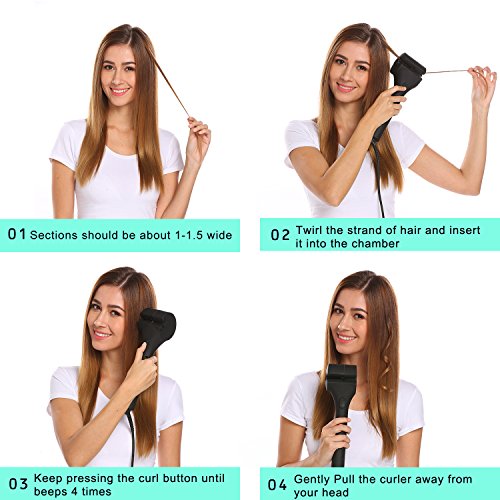 01 Sections should be about 1-1.5 wide

02 Twirl the strand of hair and insert it into the chamber

03 Keep pressing the curl button until beeps 4 times

04 Gently Pull the curler away from your head