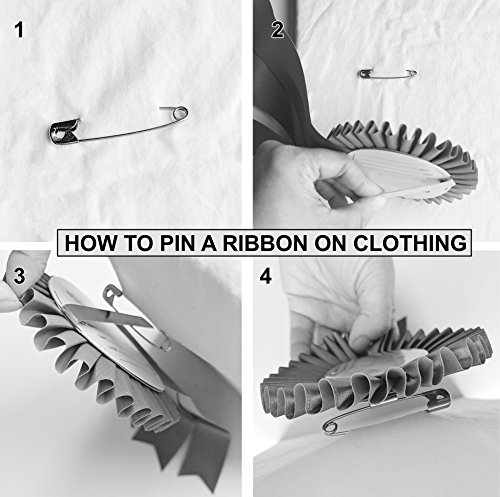 1

2

HOW TO PIN A RIBBON ON CLOTHING

3

4