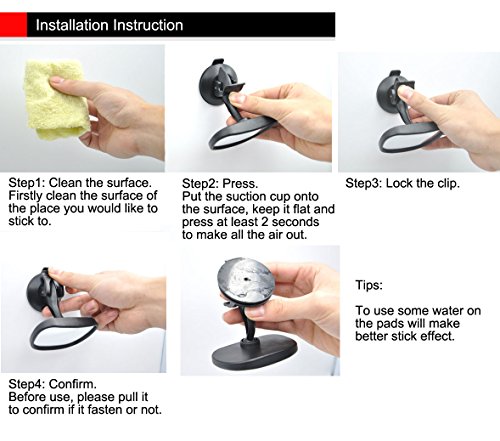 Installation Instruction

Step1: Clean the surface. Firstly clean the surface of the place you would like to stick to.

Step2: Press. Put the suction cup onto the surface, keep it flat and press at least 2 seconds to make all the air out.

Step3: Lock the clip.

Step4: Confirm. Before use, please pull it to confirm if it fasten or not.

Tips:

To use some water on the pads will make better stick effect.