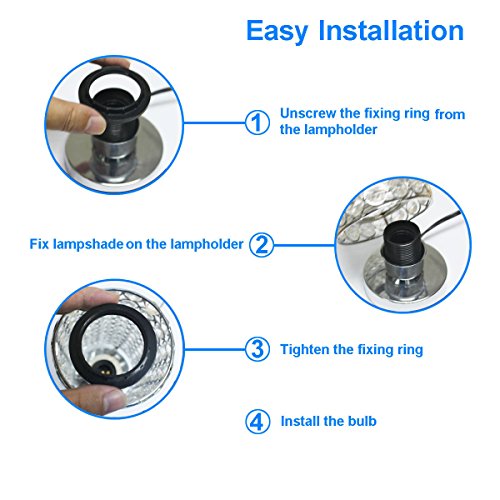 Easy Installation

1 Unscrew the fixing ring from the lampholder

Fix lampshade on the lampholder 2

3 Tighten the fixing ring

4 Install the bulb