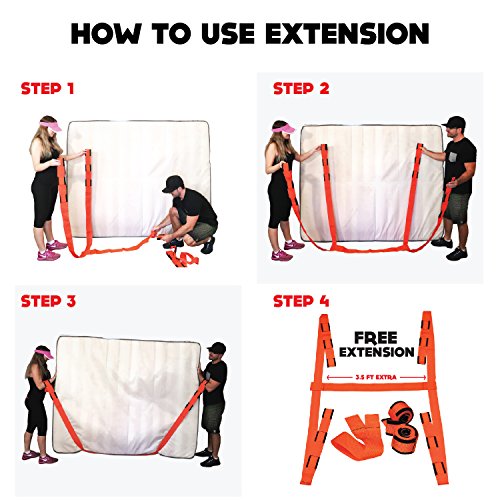 HOW TO USE EXTENSION

STEP 1

STEP 2

STEP 3

STEP 4

FREE EXTENSION

3.5 FT EXTRA