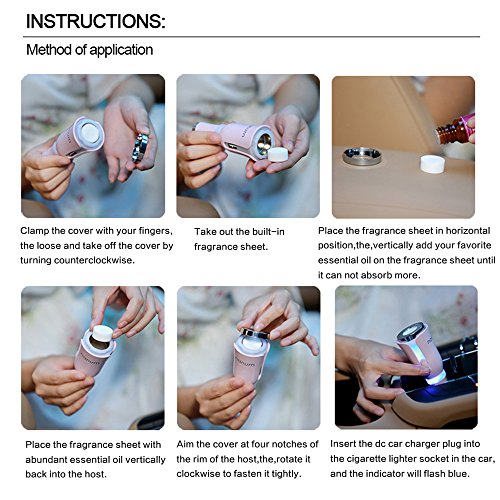 INSTRUCTIONS:

Method of application

Clamp the cover with your fingers, the loose and take off the cover by turning counterclockwise.

Take out the built-in fragrance sheet.

Place the fragrance sheet in horizontal position,the,vertically add your favorite essential oil on the fragrance sheet until it can not absorb more.

Place the fragrance sheet with abundant essential oil vertically back into the host.

Aim the cover at four notches of the rim of the host,the,rotate it clockwise to fasten it tightly.

Insert the dc car charger plug into the cigarette lighter socket in the car, and the indicator will flash blue.