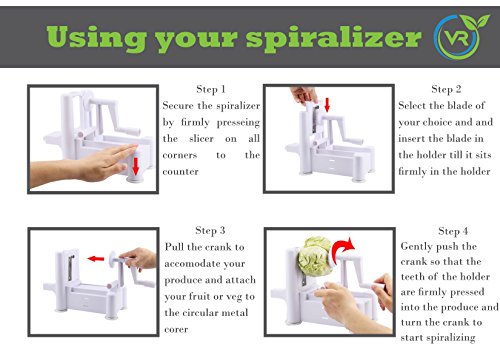 Using your spiralizer

VR

Step 1
Secure the spiralizer by firmly presseing the slicer on all corners to the counter

Step 2
Select the blade of your choice and and insert the blade in the holder till it sits firmly in the holder

Step 3
Pull the crank to accomodate your produce and attach your fruit or veg to the circular metal corer

Step 4
Gently push the crank so that the teeth of the holder are firmly pressed into the produce and turn the crank to start spiralizing