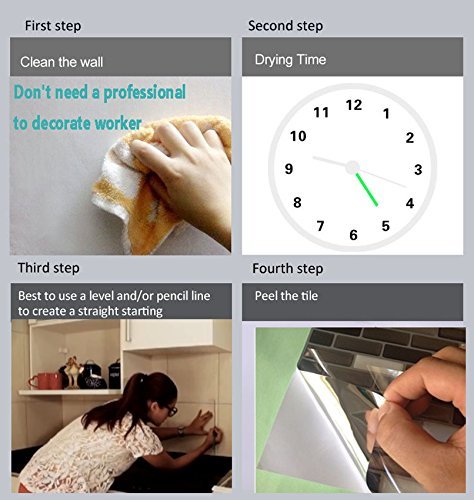 First step

Clean the wall

Don't need a professional to decorate worker

Second step

Drying Time

12
1
2
3
4
5
6
7
8
9
10
11

Third step

Best to use a level and/or pencil line to create a straight starting

Fourth step

Peel the tile