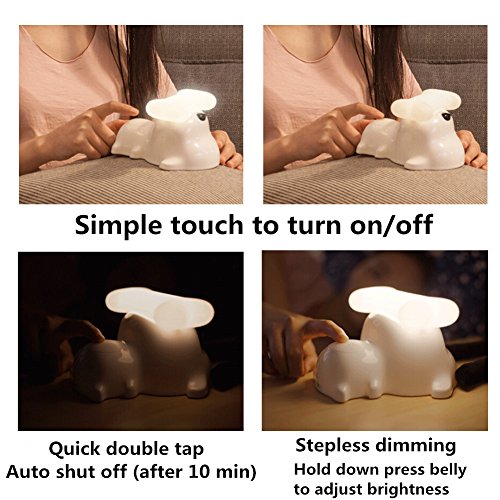 Simple touch to turn on/off

Quick double tap
Auto shut off (after 10 min)

Stepless dimming
Hold down press belly
to adjust brightness