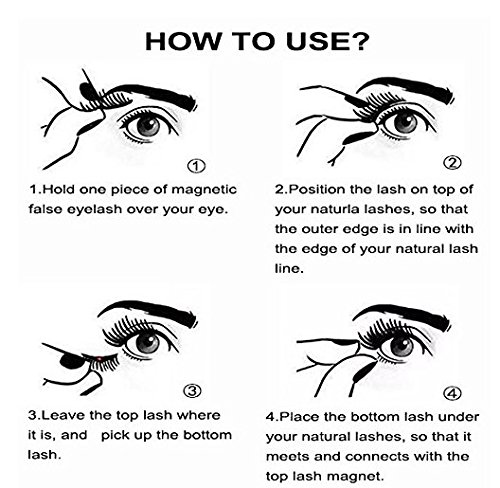 HOW TO USE?

①

1.Hold one piece of magnetic false eyelash over your eye.

②

2.Position the lash on top of your naturla lashes, so that the outer edge is in line with the edge of your natural lash line.

③

3.Leave the top lash where it is, and pick up the bottom lash.

④

4.Place the bottom lash under your natural lashes, so that it meets and connects with the top lash magnet.