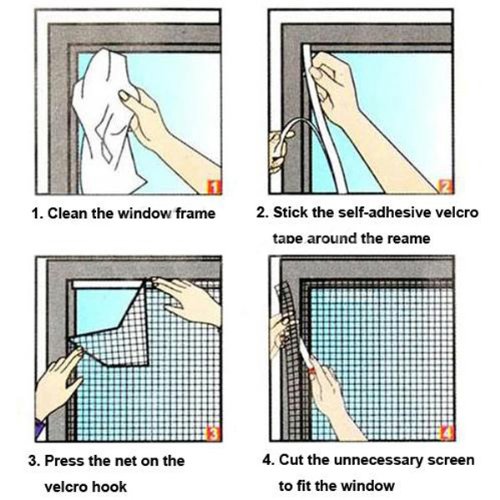 1

1. Clean the window frame

2

2. Stick the self-adhesive velcro tape around the reame

3

3. Press the net on the velcro hook

4

4. Cut the unnecessary screen to fit the window