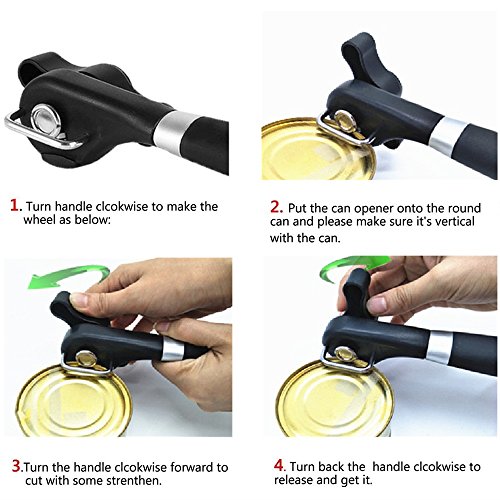 1. Turn handle clcokwise to make the wheel as below:

2. Put the can opener onto the round can and please make sure it's vertical with the can.

3.Turn the handle clcokwise forward to cut with some strenthen.

4. Turn back the handle clcokwise to release and get it.