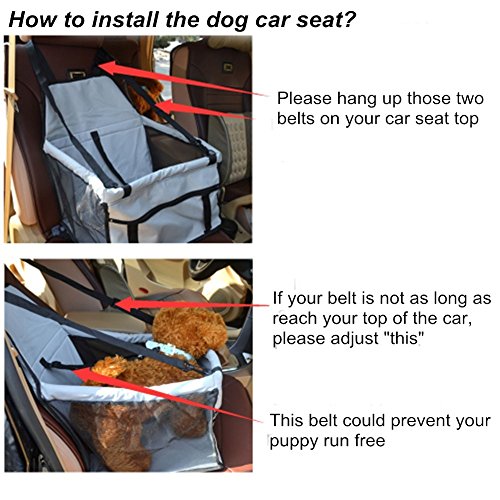 How to install the dog car seat?

Please hang up those two belts on your car seat top

If your belt is not as long as reach your top of the car, please adjust "this"

This belt could prevent your puppy run free