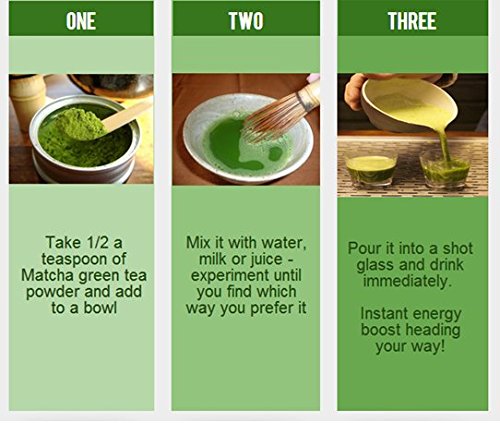 ONE

Take 1/2 a teaspoon of Matcha green tea powder and add to a bowl

TWO

Mix it with water, milk or juice - experiment until you find which way you prefer it

THREE

Pour it into a shot glass and drink immediately.

Instant energy boost heading your way!