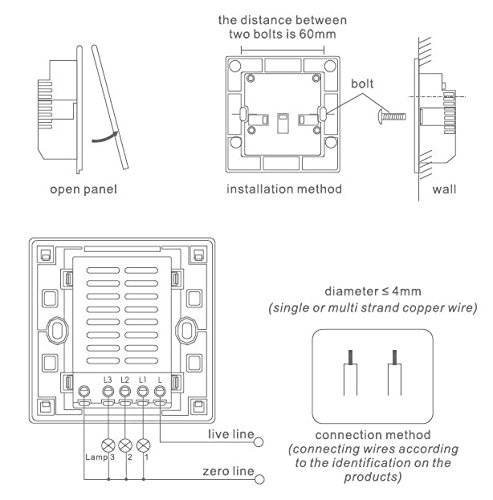 the distance between two bolts is 60mm

bolt

open panel

installation method

wall

L3 L2 L1 L

live line

Lamp 3 2 1

zero line

diameter ≤ 4mm
(single or multi strand copper wire)

connection method
(connecting wires according to the identification on the products)