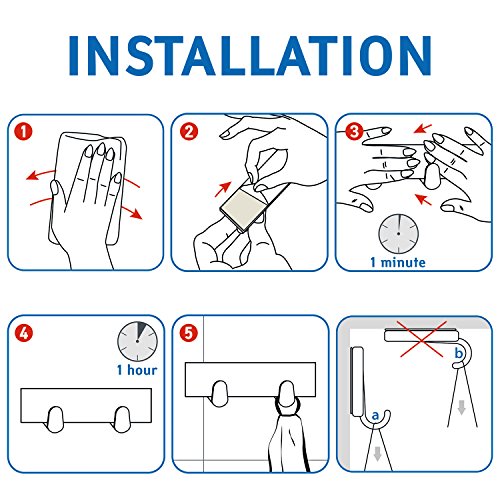 INSTALLATION

1

2

3

1 minute

4

1 hour

5

b

a