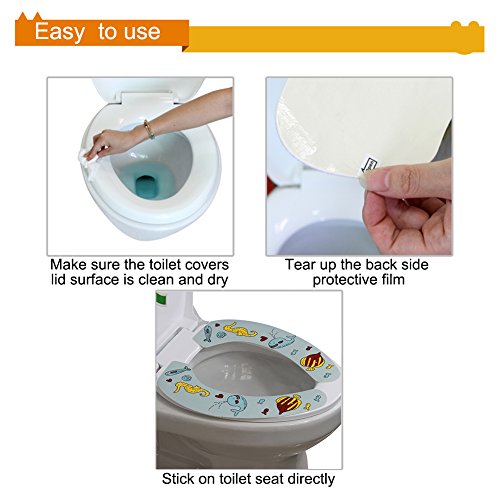 Easy to use

Make sure the toilet covers lid surface is clean and dry

Tear up the back side protective film

Stick on toilet seat directly