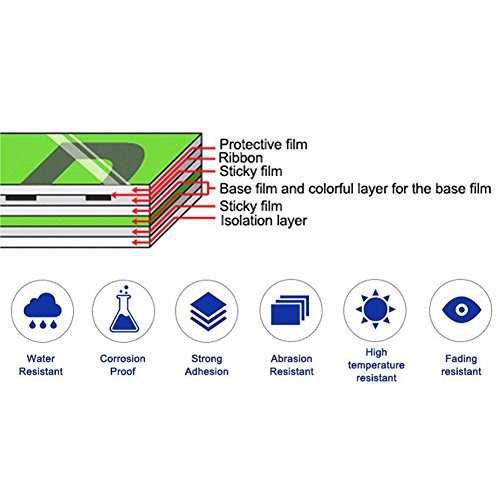 Protective film
Ribbon
Sticky film
Base film and colorful layer for the base film
Sticky film
Isolation layer

Water Resistant

Corrosion Proof

Strong Adhesion

Abrasion Resistant

High temperature resistant

Fading resistant