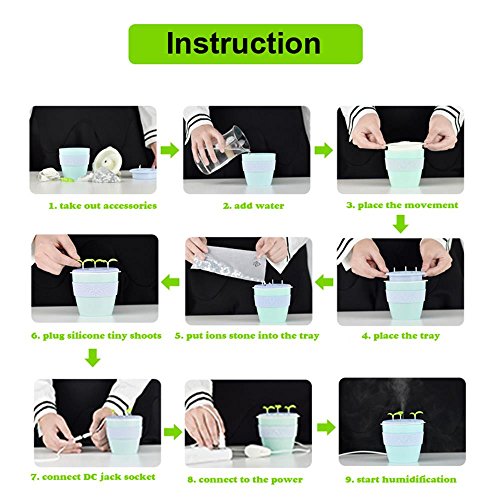 Instruction

1. take out accessories

2. add water

3. place the movement

4. place the tray

5. put ions stone into the tray

6. plug silicone tiny shoots

7. connect DC jack socket

8. connect to the power

9. start humidification