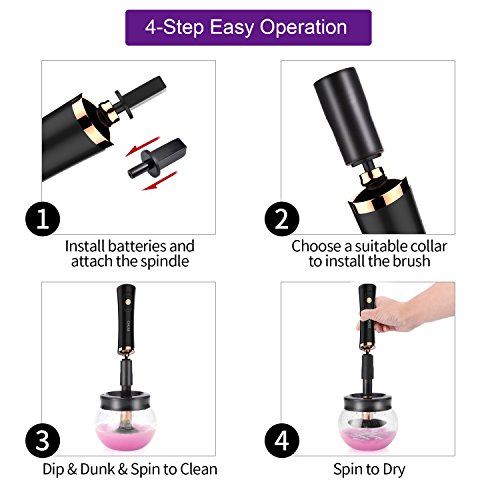 4-Step Easy Operation

1

Install batteries and attach the spindle

2

Choose a suitable collar to install the brush

3

Dip & Dunk & Spin to Clean

4

Spin to Dry