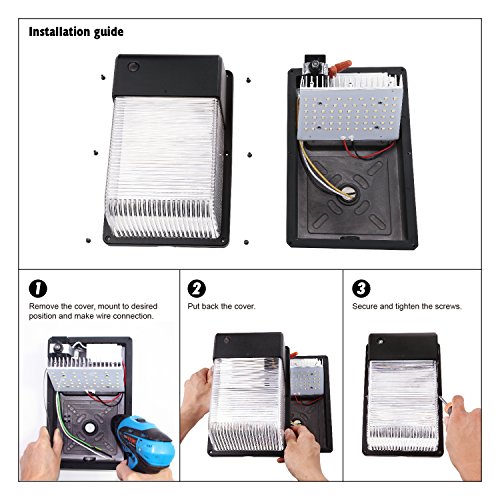 Installation guide

1
Remove the cover, mount to desired position and make wire connection.

2
Put back the cover.

3
Secure and tighten the screws.