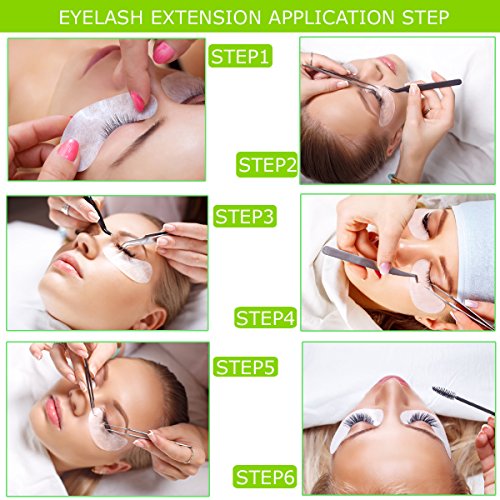 EYELASH EXTENSION APPLICATION STEP

STEP1

STEP2

STEP3

STEP4

STEP5

STEP6