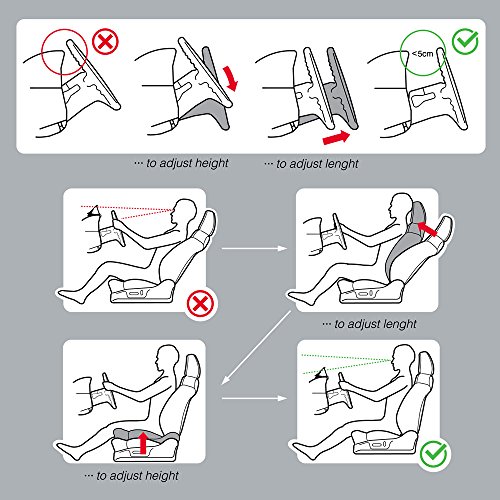 <5cm

··· to adjust height

··· to adjust lenght

··· to adjust lenght

··· to adjust height