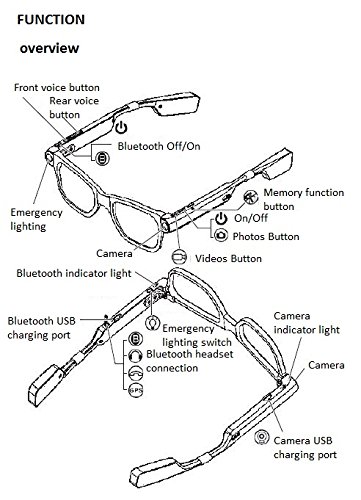 FUNCTION

overview

Front voice button

Rear voice button

Bluetooth Off/On

Emergency lighting

Memory function button

On/Off

Photos Button

Camera

Videos Button

Bluetooth indicator light

Bluetooth USB charging port

Emergency lighting switch

Bluetooth headset connection

GPS

Camera indicator light

Camera

Camera USB charging port