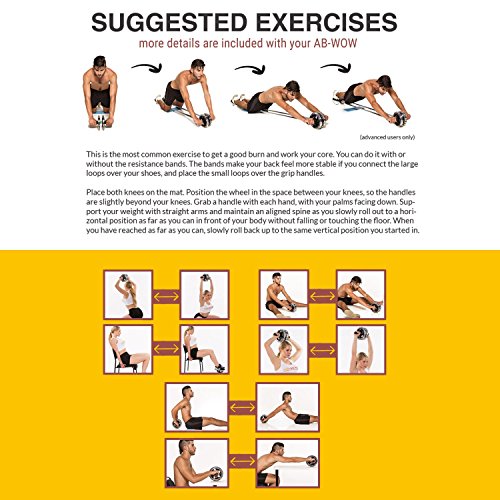 SUGGESTED EXERCISES
more details are included with your AB-WOW

(advanced users only)

This is the most common exercise to get a good burn and work your core. You can do it with or without the resistance bands. The bands make your back feel more stable if you connect the large loops over your shoes, and place the small loops over the grip handles.

Place both knees on the mat. Position the wheel in the space between your knees, so the handles are slightly beyond your knees. Grab a handle with each hand, with your palms facing down. Support your weight with straight arms and maintain an aligned spine as you slowly roll out to a horizontal position as far as you can in front of your body without falling or touching the floor. When you have reached as far as you can, slowly roll back up to the same vertical position you started in.