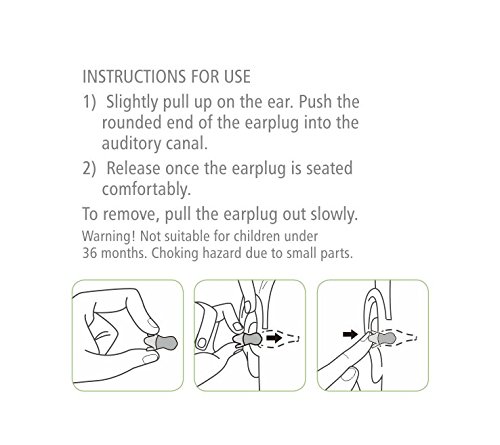 INSTRUCTIONS FOR USE

1) Slightly pull up on the ear. Push the rounded end of the earplug into the auditory canal.

2) Release once the earplug is seated comfortably.

To remove, pull the earplug out slowly.

Warning! Not suitable for children under 36 months. Choking hazard due to small parts.