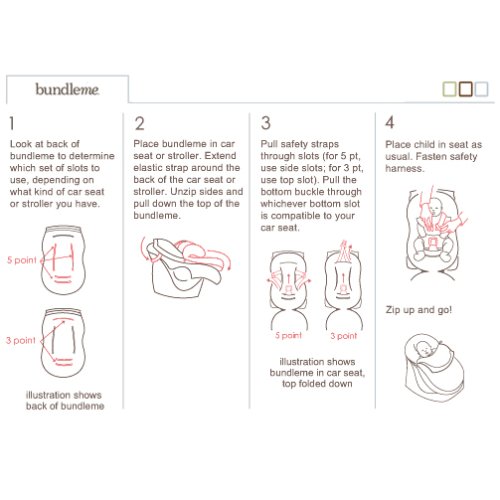 bundleme

1

Look at back of bundleme to determine which set of slots to use, depending on what kind of car seat or stroller you have.

5 point

3 point

illustration shows back of bundleme

2

Place bundleme in car seat or stroller. Extend elastic strap around the back of the car seat or stroller. Unzip sides and pull down the top of the bundleme.

3

Pull safety straps through slots (for 5 pt, use side slots; for 3 pt, use top slot). Pull the bottom buckle through whichever bottom slot is compatible to your car seat.

5 point

3 point

illustration shows bundleme in car seat, top folded down

4

Place child in seat as usual. Fasten safety harness.

Zip up and go!