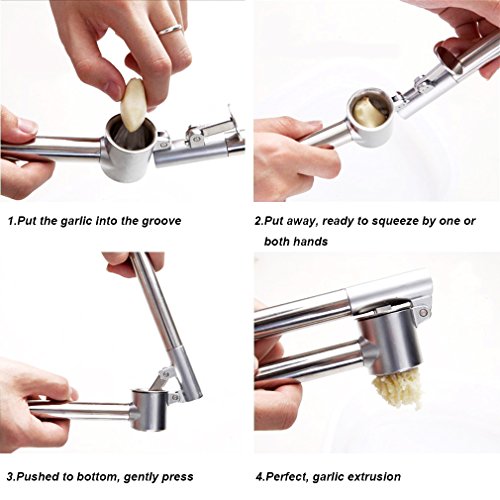 1.Put the garlic into the groove

2.Put away, ready to squeeze by one or both hands

3.Pushed to bottom, gently press

4.Perfect, garlic extrusion