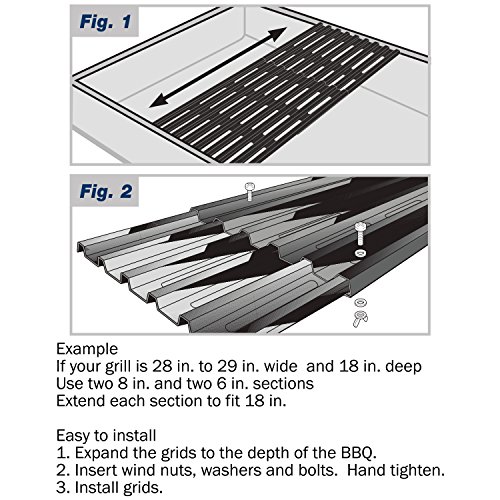 Fig. 1

Fig. 2

Example
If your grill is 28 in. to 29 in. wide and 18 in. deep
Use two 8 in. and two 6 in. sections
Extend each section to fit 18 in.

Easy to install
1. Expand the grids to the depth of the BBQ.
2. Insert wind nuts, washers and bolts. Hand tighten.
3. Install grids.