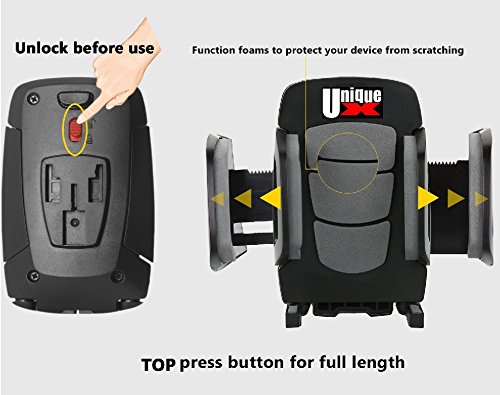 Unlock before use

Function foams to protect your device from scratching

Unique X

TOP press button for full length