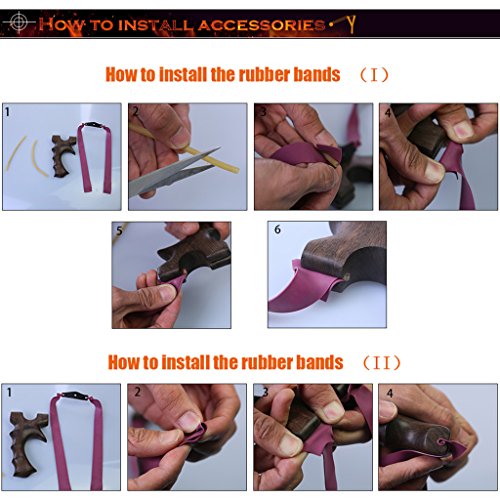 HOW TO INSTALL ACCESSORIES

How to install the rubber bands （I）

1

2

3

4

5

6

How to install the rubber bands （II）

1

2

3

4