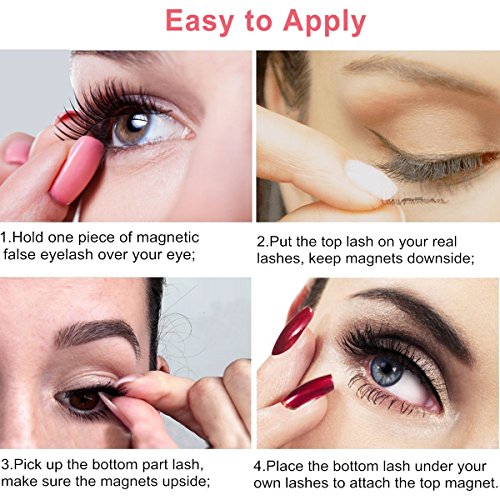 Easy to Apply

1.Hold one piece of magnetic false eyelash over your eye;

2.Put the top lash on your real lashes, keep magnets downside;

3.Pick up the bottom part lash, make sure the magnets upside;

4.Place the bottom lash under your own lashes to attach the top magnet.