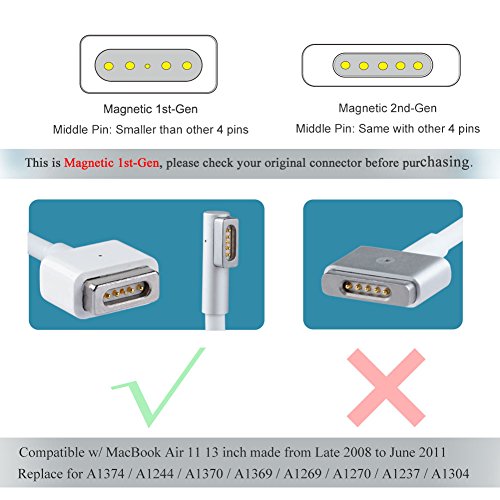 Magnetic 1st-Gen
Middle Pin: Smaller than other 4 pins

Magnetic 2nd-Gen
Middle Pin: Same with other 4 pins

This is Magnetic 1st-Gen, please check your original connector before purchasing.

Compatible w/ MacBook Air 11 13 inch made from Late 2008 to June 2011
Replace for A1374 / A1244 / A1370 / A1369 / A1269 / A1270 / A1237 / A1304