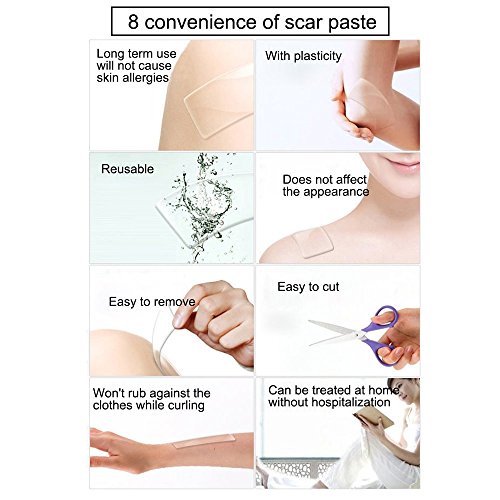 8 convenience of scar paste

Long term use will not cause skin allergies

With plasticity

Reusable

Does not affect the appearance

Easy to remove

Easy to cut

Won't rub against the clothes while curling

Can be treated at home without hospitalization