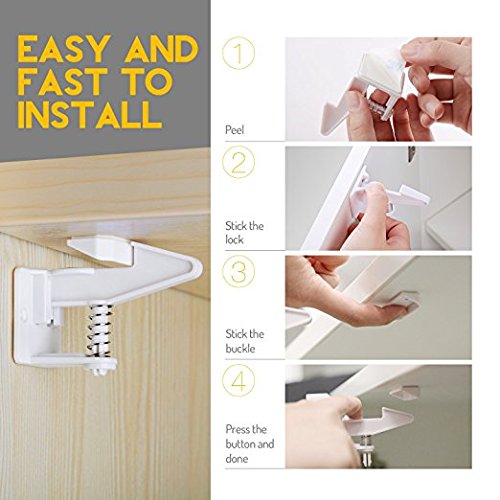 EASY AND FAST TO INSTALL

1

Peel

2

Stick the lock

3

Stick the buckle

4

Press the button and done