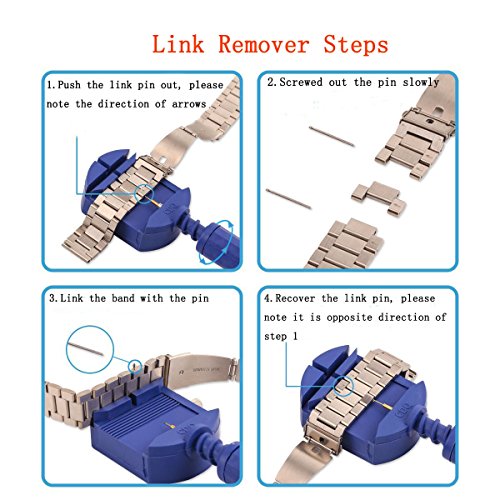 Link Remover Steps

1.Push the link pin out, please note the direction of arrows

2.Screwed out the pin slowly

3.Link the band with the pin

4.Recover the link pin, please note it is opposite direction of step 1