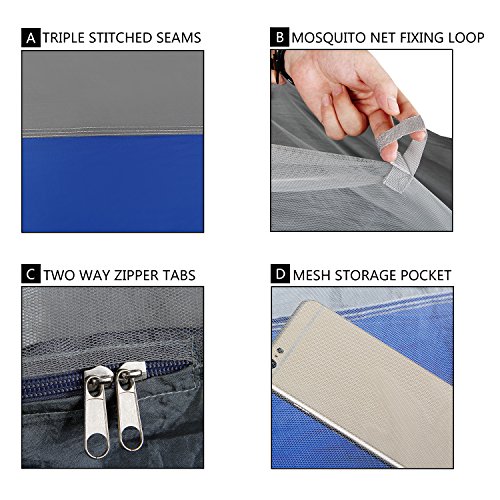 A TRIPLE STITCHED SEAMS

B MOSQUITO NET FIXING LOOP

C TWO WAY ZIPPER TABS

D MESH STORAGE POCKET