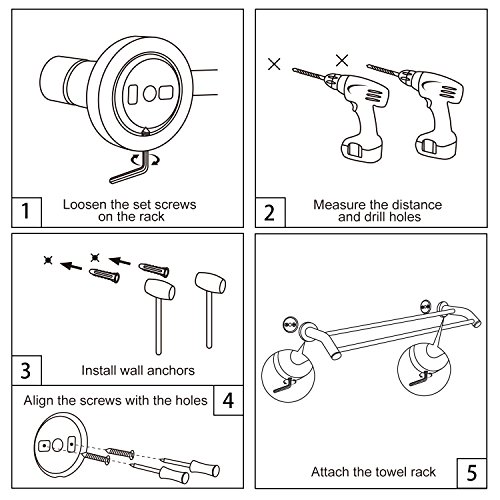 1
Loosen the set screws on the rack

2
Measure the distance and drill holes

3
Install wall anchors

Align the screws with the holes
4

Attach the towel rack
5